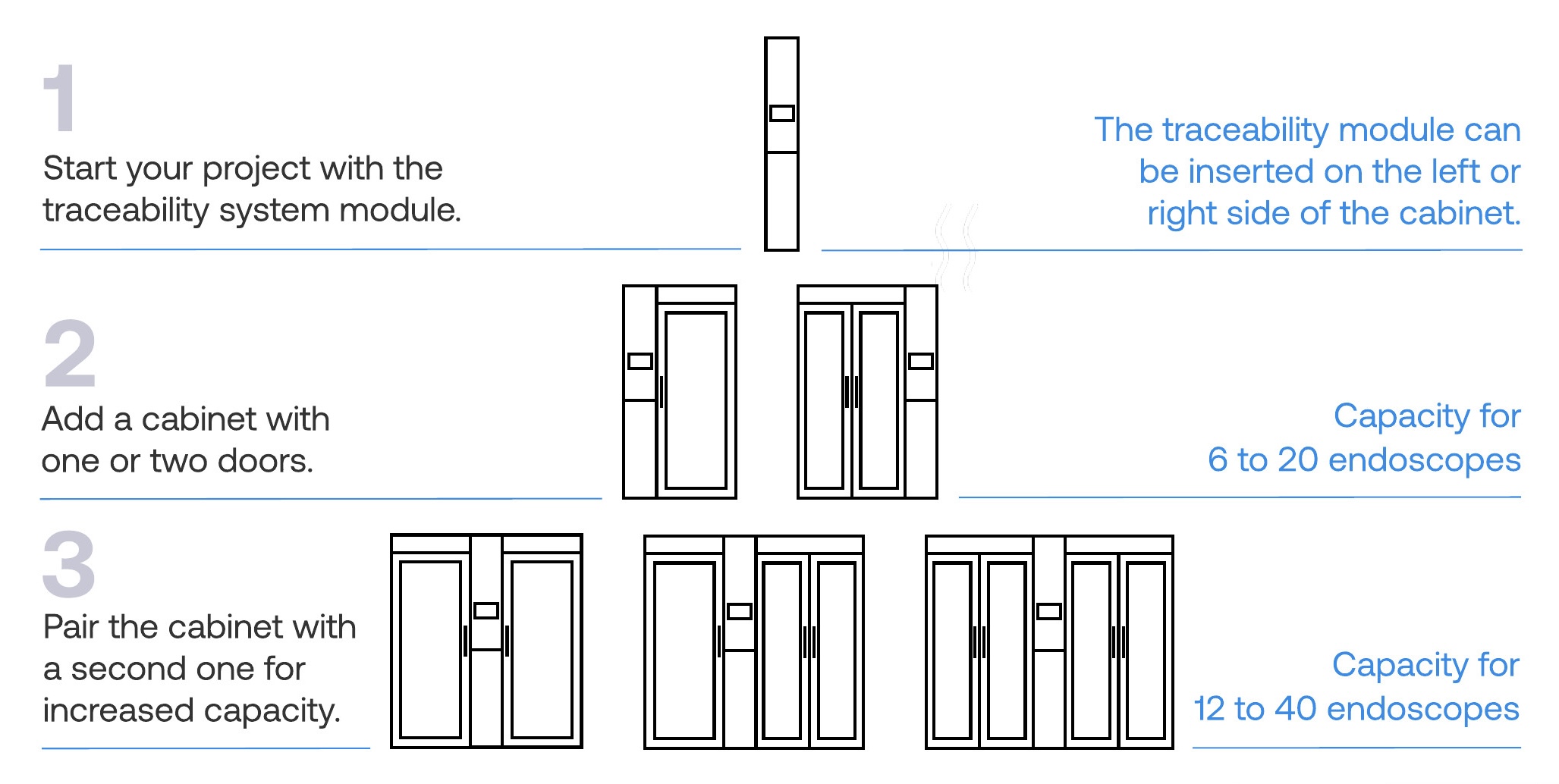 1

Start your project with the traceability system module.

The traceability module can be inserted on the left or right side of the cabinet.

2

Add a cabinet with one or two doors.

Capacity for 6 to 20 endoscopes

3

Pair the cabinet with a second one for increased capacity.

Capacity for 12 to 40 endoscopes